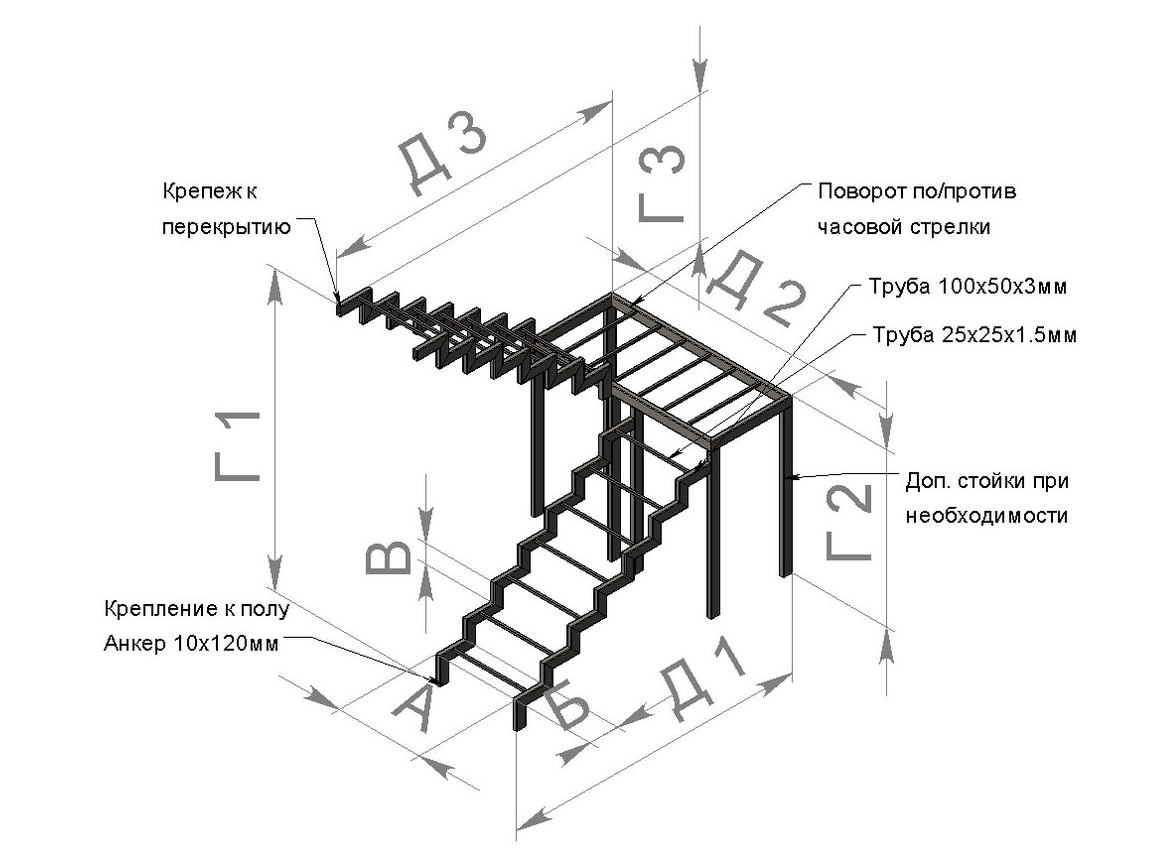 Д 3

Г 3

Крепеж к перекрытию

Поворот по/против часовой стрелки

Д 2

Труба 100х50х3мм

Труба 25х25х1.5мм

Г 1

Доп. стойки при необходимости

Г 2

В

Крепление к полу
Анкер 10х120мм

А

Б

Д 1