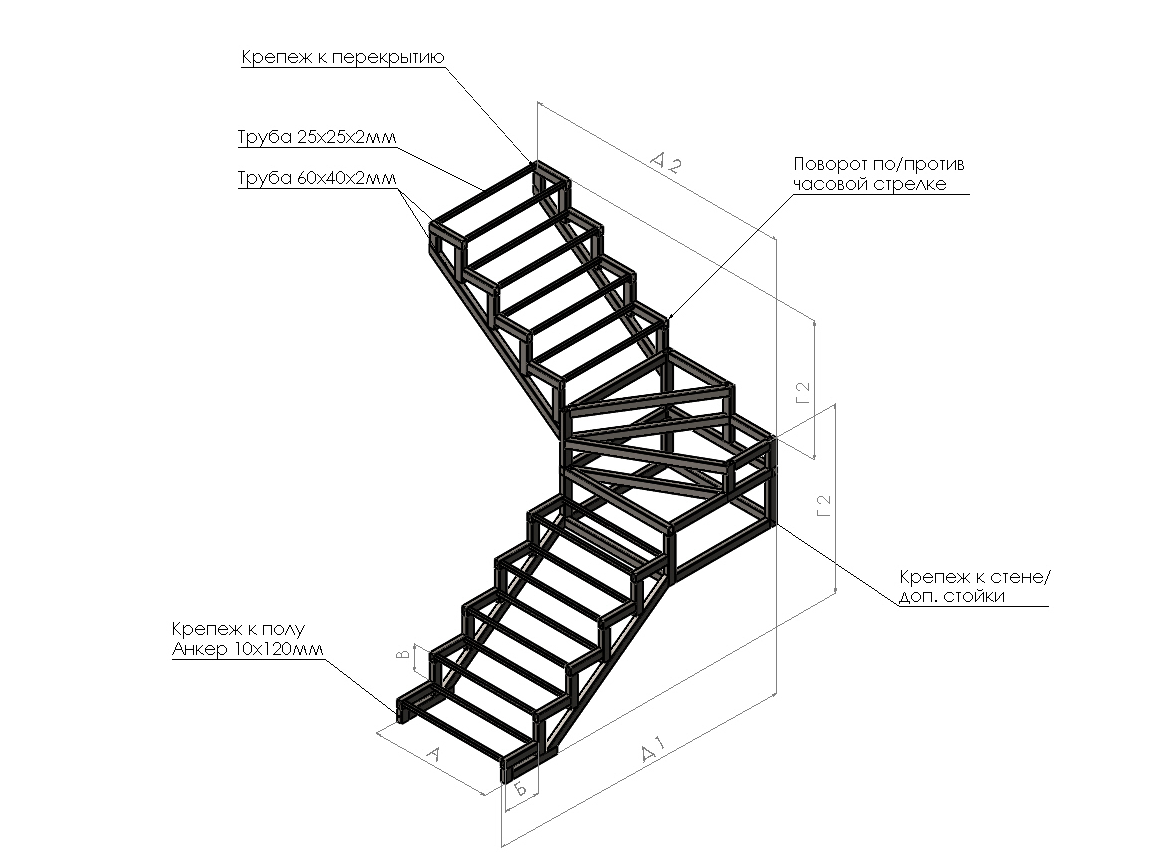 Крепеж к перекрытию

Труба 25х25х2мм

Труба 60х40х2мм

Д 2

Поворот по/против часовой стрелке

Г2

Г2

Крепеж к стене/ доп. стойки

Крепеж к полу Анкер 10х120мм

В

А

Б

Д1